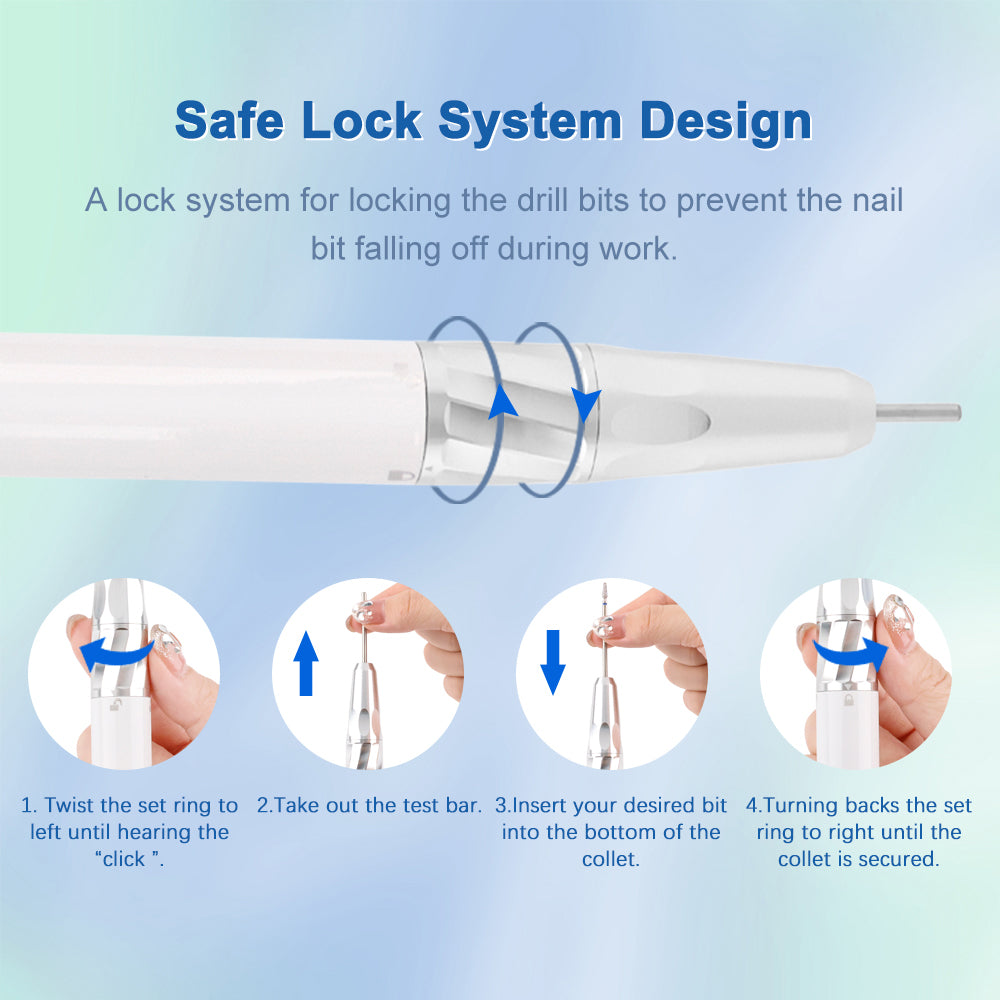 Safe Lock System Design

A lock system for locking the drill bits to prevent the nail bit falling off during work.

1. Twist the set ring to left until hearing the “click ”.

2.Take out the test bar.

3.Insert your desired bit into the bottom of the collet.

4.Turning backs the set ring to right until the collet is secured.